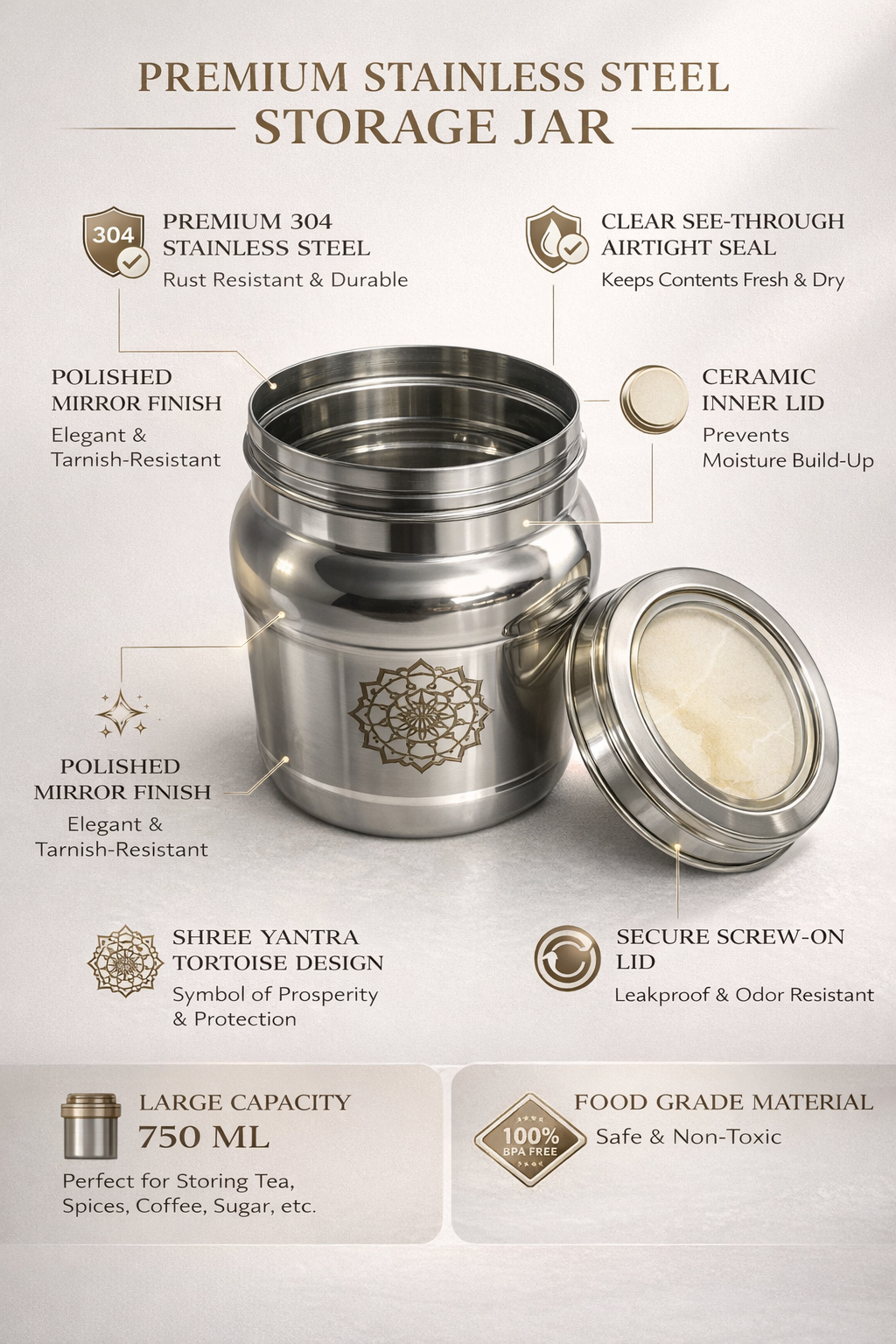 PREMIUM STAINLESS STEEL
STORAGE JAR

304

PREMIUM 304 STAINLESS STEEL
Rust Resistant & Durable

CLEAR SEE-THROUGH AIRTIGHT SEAL
Keeps Contents Fresh & Dry

POLISHED MIRROR FINISH
Elegant & Tarnish-Resistant

CERAMIC INNER LID
Prevents Moisture Build-Up

POLISHED MIRROR FINISH
Elegant & Tarnish-Resistant

SHREE YANTRA TORTOISE DESIGN
Symbol of Prosperity & Protection

SECURE SCREW-ON LID
Leakproof & Odor Resistant

LARGE CAPACITY
750 ML
Perfect for Storing Tea, Spices, Coffee, Sugar, etc.

100%
BPA FREE

FOOD GRADE MATERIAL
Safe & Non-Toxic